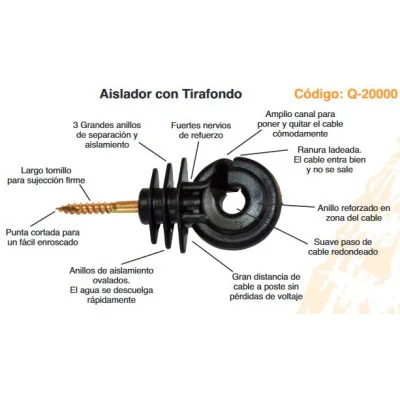 Aislador con Tirafondo

Código: Q-20000

3 Grandes anillos de separación y aislamiento

Fuertes nervios de refuerzo

Amplio canal para poner y quitar el cable cómodamente

Ranura ladeada. El cable entra bien y no se sale

Largo tornillo para sujección firme

Anillo reforzado en zona del cable

Punta cortada para un fácil enroscado

Suave paso de cable redondeado

Anillos de aislamiento ovalados. El agua se descuelga rápidamente

Gran distancia de cable a poste sin pérdidas de voltaje