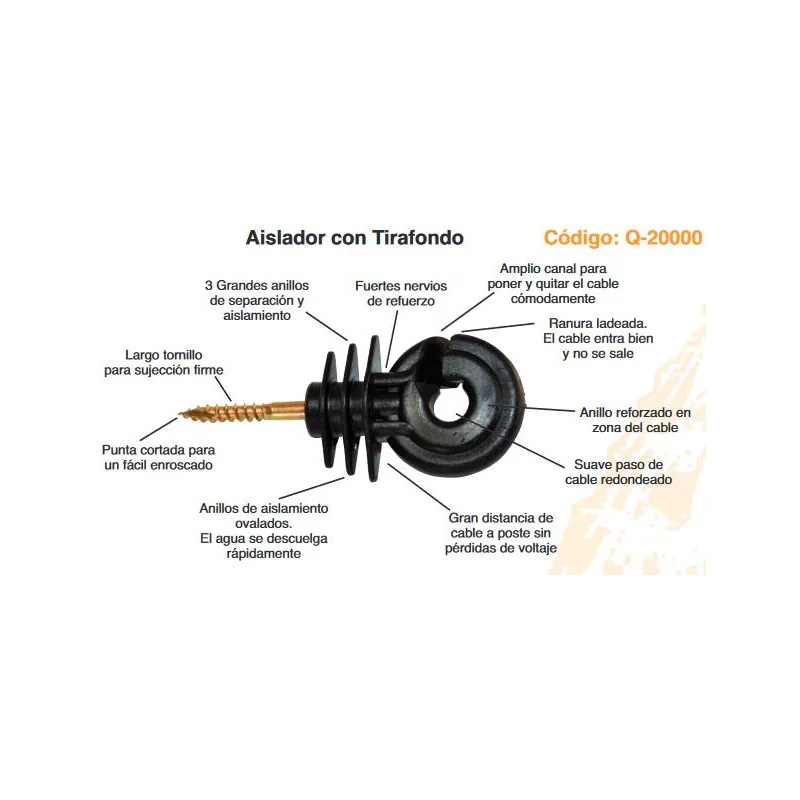 Aislador con Tirafondo

Código: Q-20000

3 Grandes anillos de separación y aislamiento

Fuertes nervios de refuerzo

Amplio canal para poner y quitar el cable cómodamente

Ranura ladeada. El cable entra bien y no se sale

Largo tornillo para sujección firme

Anillo reforzado en zona del cable

Punta cortada para un fácil enroscado

Suave paso de cable redondeado

Anillos de aislamiento ovalados. El agua se descuelga rápidamente

Gran distancia de cable a poste sin pérdidas de voltaje